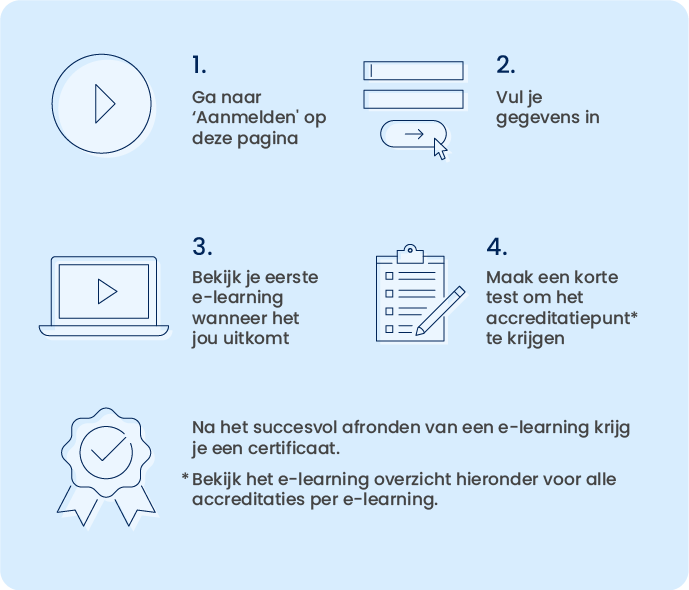 1.

Ga naar 'Aanmelden' op deze pagina

2.

Vul je gegevens in

3.

Bekijk je eerste e-learning wanneer het jou uitkomt

4.

Maak een korte test om het accreditatiepunt* te krijgen

Na het succesvol afronden van een e-learning krijg je een certificaat.

* Bekijk het e-learning overzicht hieronder voor alle accreditaties per e-learning.